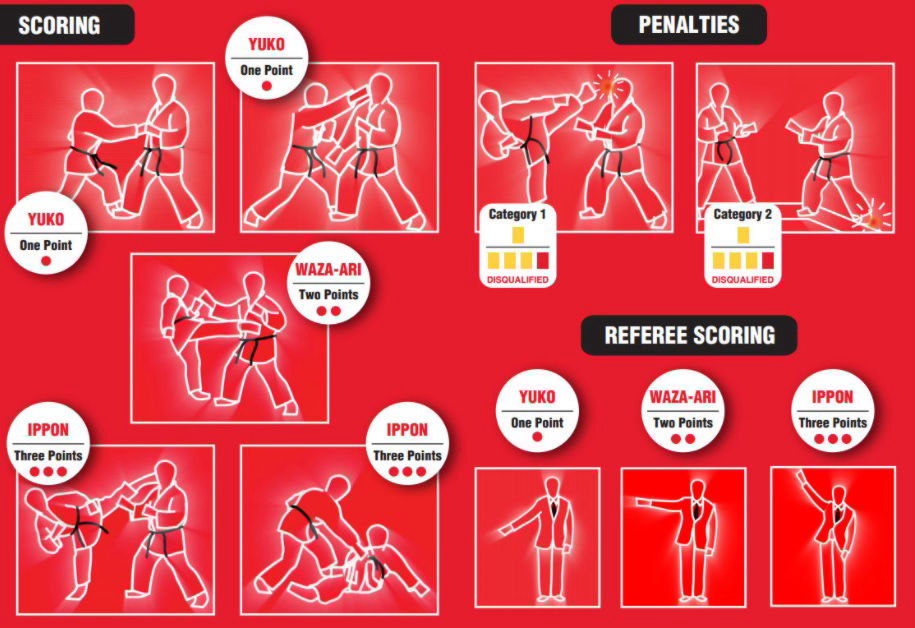 SCORING

YUKO
One Point

YUKO
One Point

WAZA-ARI
Two Points

IPPON
Three Points

IPPON
Three Points

PENALTIES

Category 1
DISQUALIFIED

Category 2
DISQUALIFIED

REFEREE SCORING

YUKO
One Point

WAZA-ARI
Two Points

IPPON
Three Points